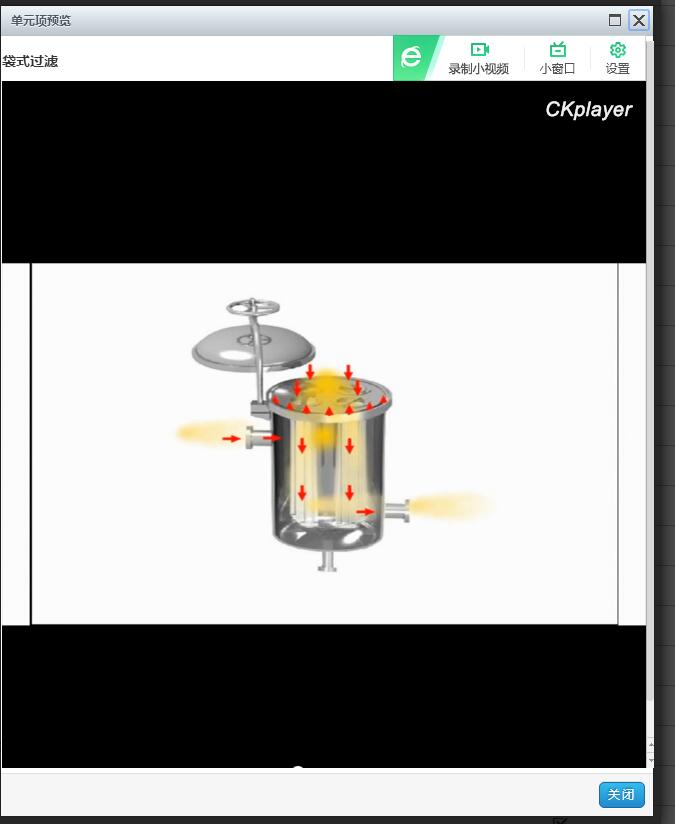 单元项预览

袋式过滤

录制小视频 小窗口 设置

CKplayer

关闭